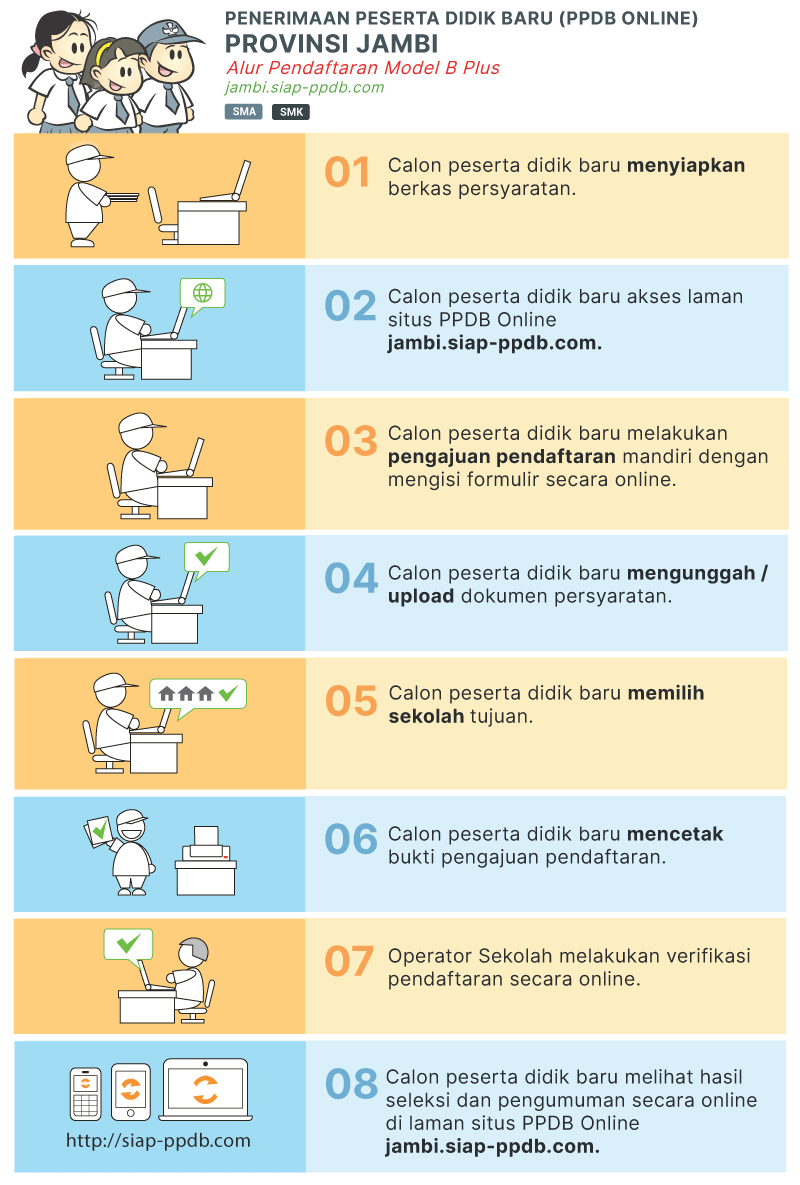 PENERIMAAN PESERTA DIDIK BARU (PPDB ONLINE)
PROVINSI JAMBI
Alur Pendaftaran Model B Plus
jambi.siap-ppdb.com
SMA SMK

01 Calon peserta didik baru menyiapkan berkas persyaratan.

02 Calon peserta didik baru akses laman situs PPDB Online jambi.siap-ppdb.com.

03 Calon peserta didik baru melakukan pengajuan pendaftaran mandiri dengan mengisi formulir secara online.

04 Calon peserta didik baru mengunggah / upload dokumen persyaratan.

05 Calon peserta didik baru memilih sekolah tujuan.

06 Calon peserta didik baru mencetak bukti pengajuan pendaftaran.

07 Operator Sekolah melakukan verifikasi pendaftaran secara online.

http://siap-ppdb.com

08 Calon peserta didik baru melihat hasil seleksi dan pengumuman secara online di laman situs PPDB Online jambi.siap-ppdb.com.